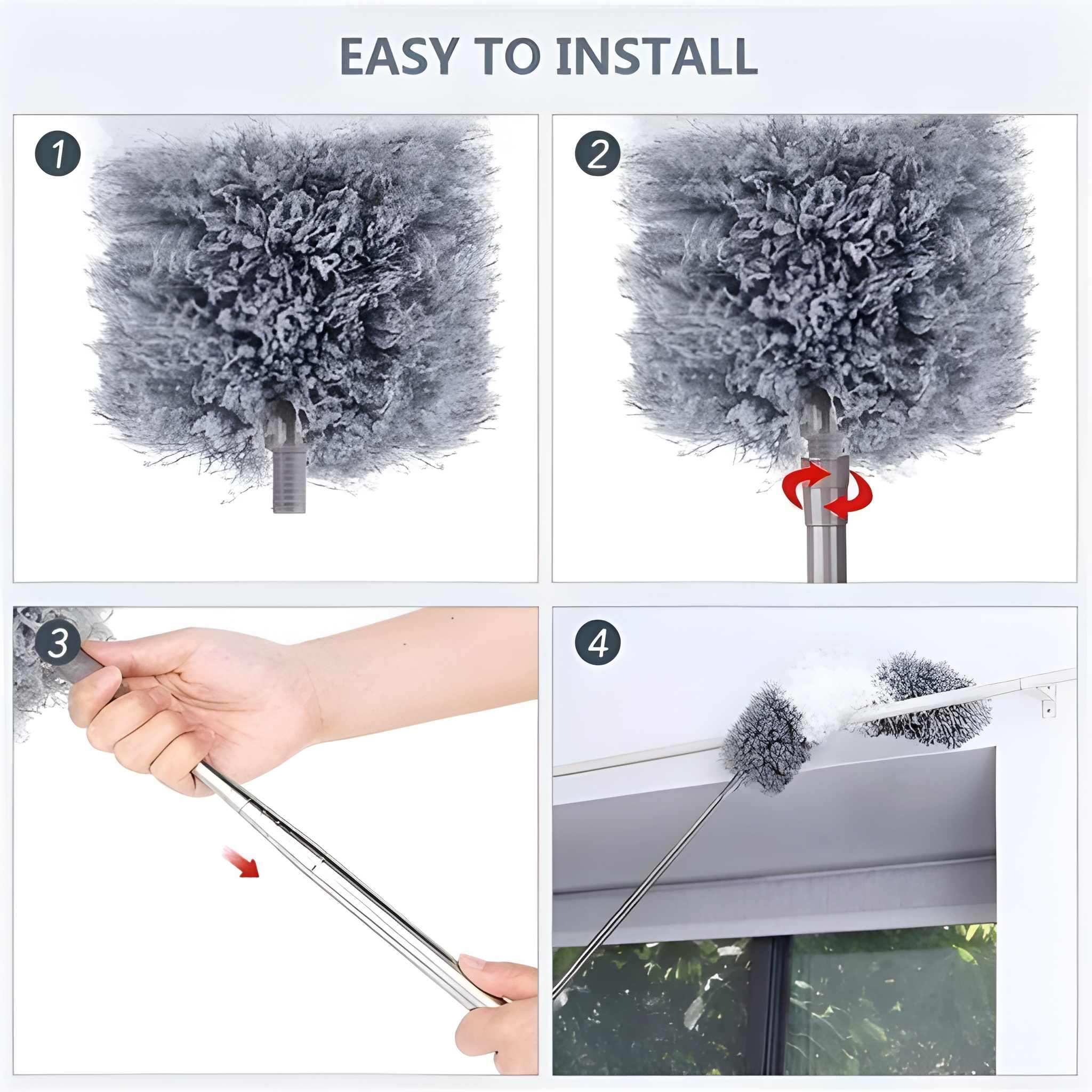 EASY TO INSTALL

1

2

3

4