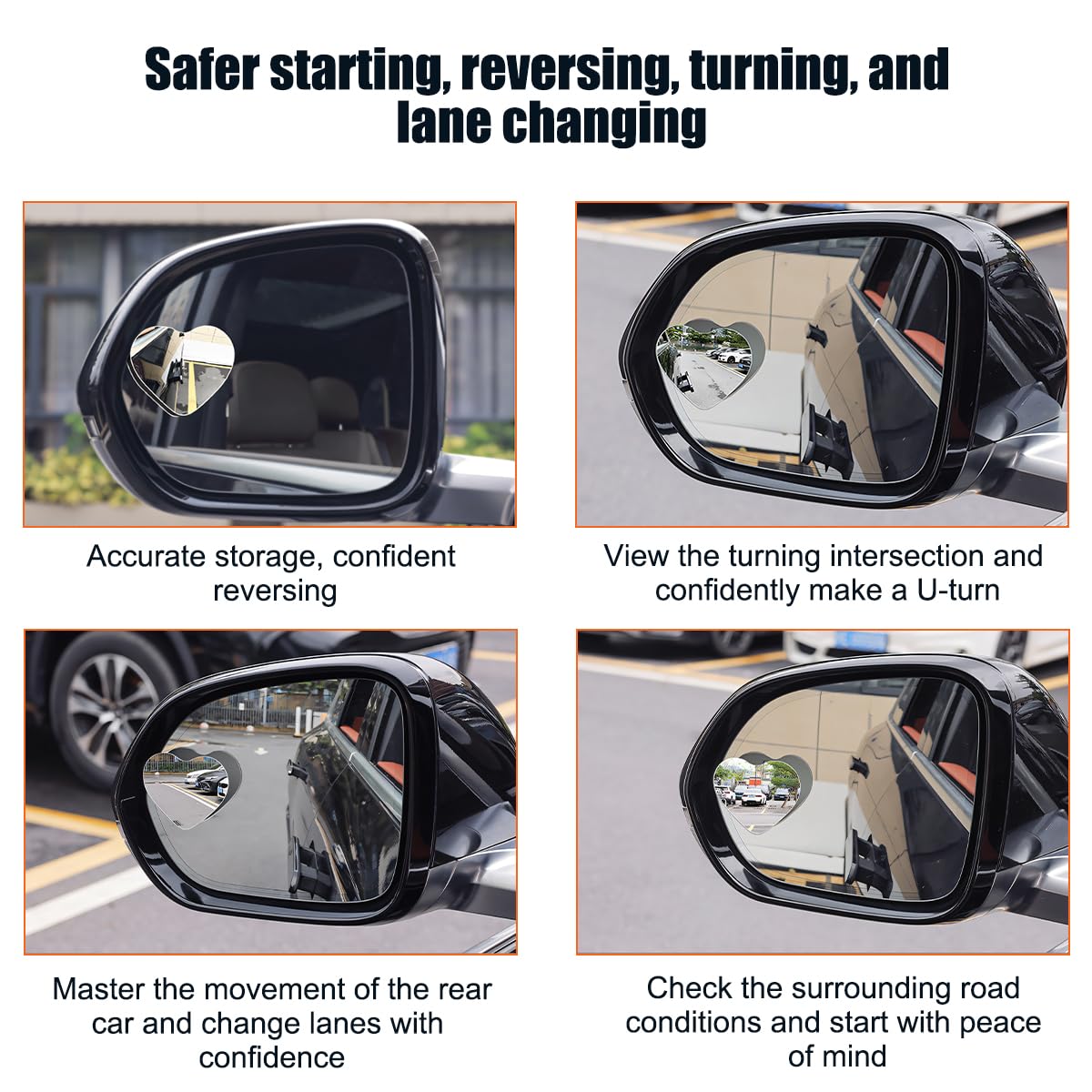 Safer starting, reversing, turning, and lane changing

Accurate storage, confident reversing

View the turning intersection and confidently make a U-turn

Master the movement of the rear car and change lanes with confidence

Check the surrounding road conditions and start with peace of mind